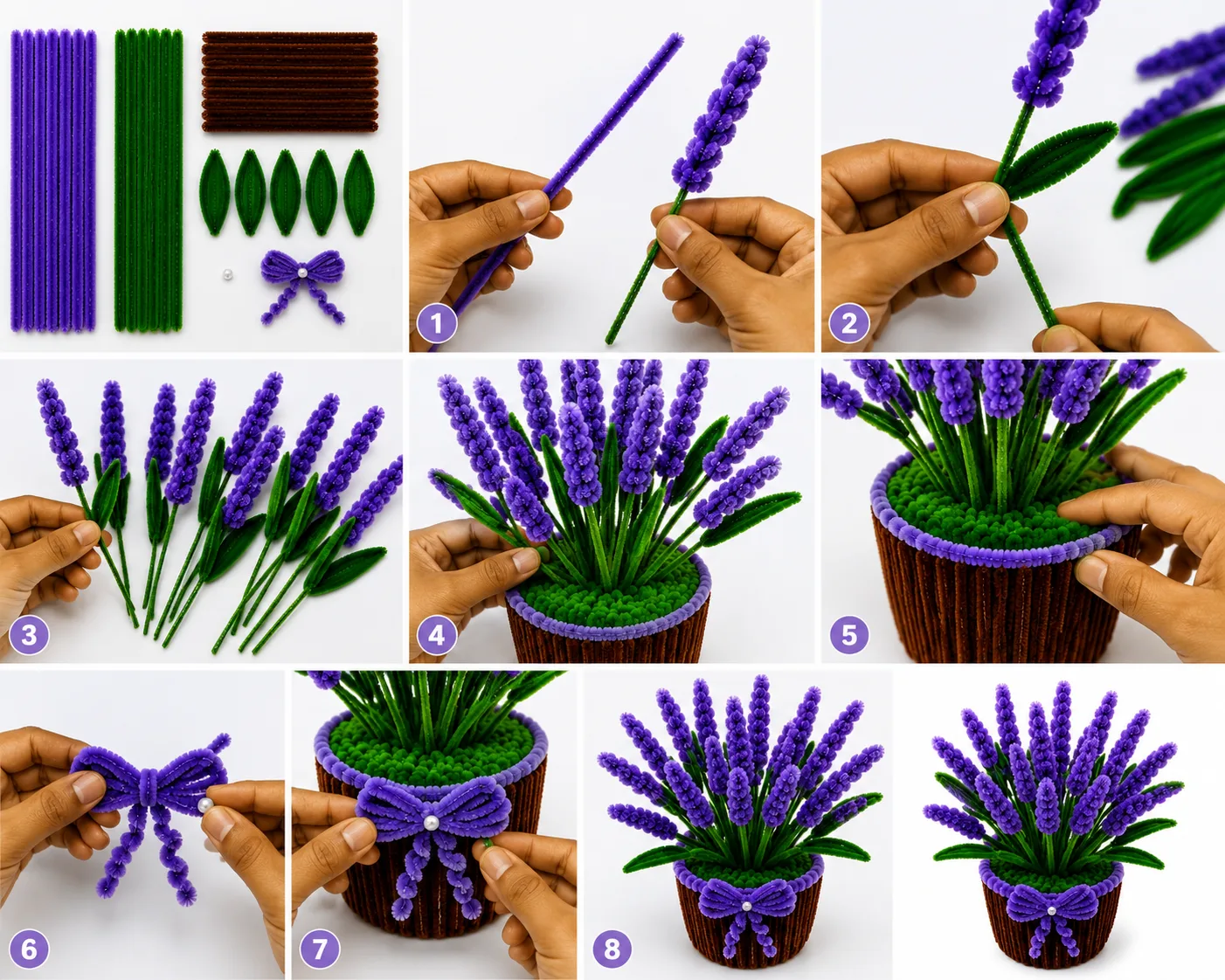 1

2

3

4

5

6

7

8